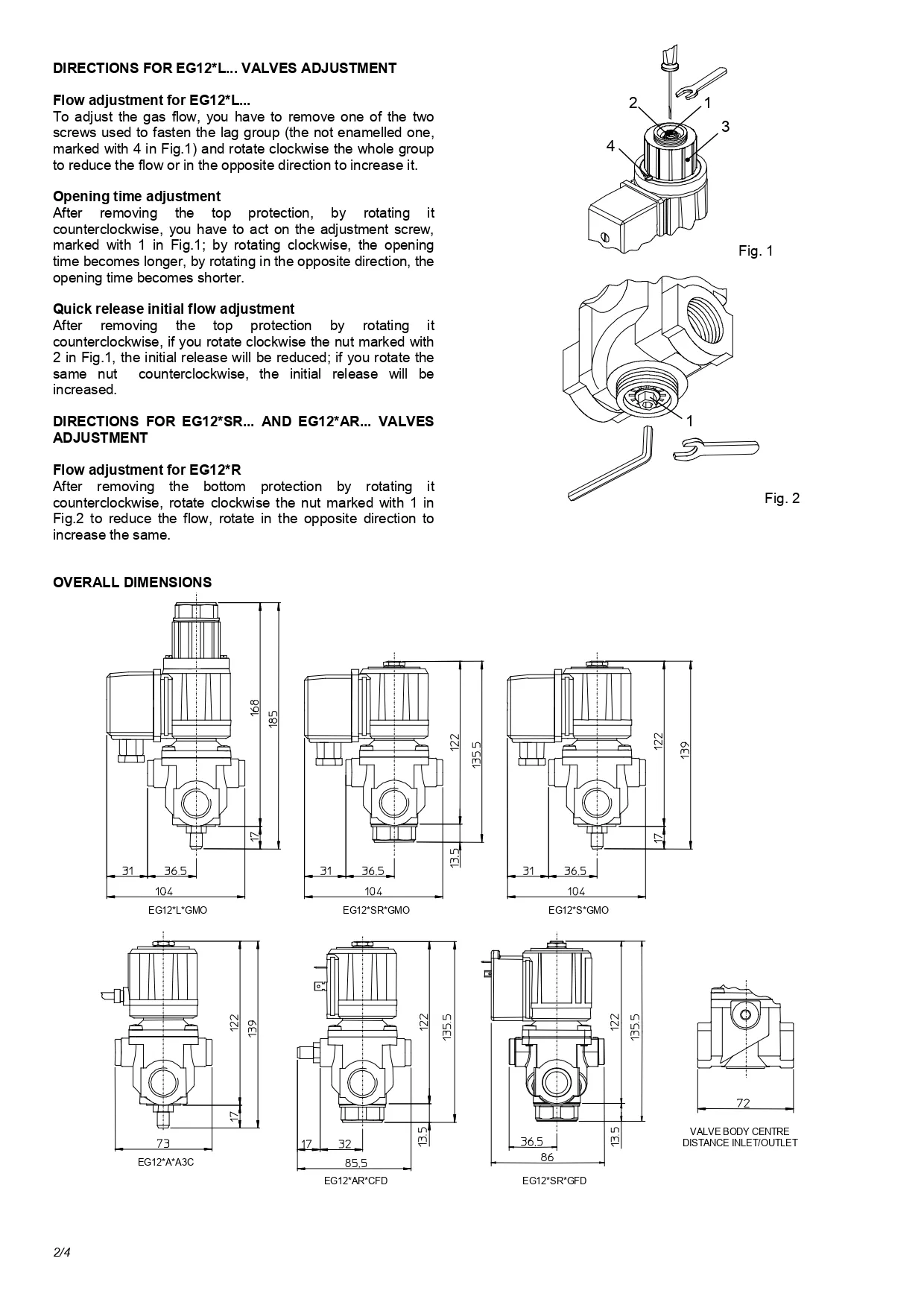 DIRECTIONS FOR EG12*L... VALVES ADJUSTMENT

Flow adjustment for EG12*L...
To adjust the gas flow, you have to remove one of the two screws used to fasten the lag group (the not enamelled one, marked with 4 in Fig.1) and rotate clockwise the whole group to reduce the flow or in the opposite direction to increase it.

Opening time adjustment
After removing the top protection, by rotating it counterclockwise, you have to act on the adjustment screw, marked with 1 in Fig.1; by rotating clockwise, the opening time becomes longer, by rotating in the opposite direction, the opening time becomes shorter.

Quick release initial flow adjustment
After removing the top protection by rotating it counterclockwise, if you rotate clockwise the nut marked with 2 in Fig.1, the initial release will be reduced; if you rotate the same nut counterclockwise, the initial release will be increased.

DIRECTIONS FOR EG12*SR... AND EG12*AR... VALVES ADJUSTMENT

Flow adjustment for EG12*R
After removing the bottom protection by rotating it counterclockwise, rotate clockwise the nut marked with 1 in Fig.2 to reduce the flow, rotate in the opposite direction to increase the same.

2
1
3
4
Fig. 1

1
Fig. 2

OVERALL DIMENSIONS

168
185
17
31
36.5
104
EG12*L*GMO

122
135.5
13.5
31
36.5
104
EG12*SR*GMO

122
139
17
31
36.5
104
EG12*S*GMO

122
139
17
73
EG12*A*A3C

122
135.5
13.5
17
32
85.5
EG12*AR*CFD

122
135.5
13.5
36.5
86
EG12*SR*GFD

72
VALVE BODY CENTRE DISTANCE INLET/OUTLET

2/4