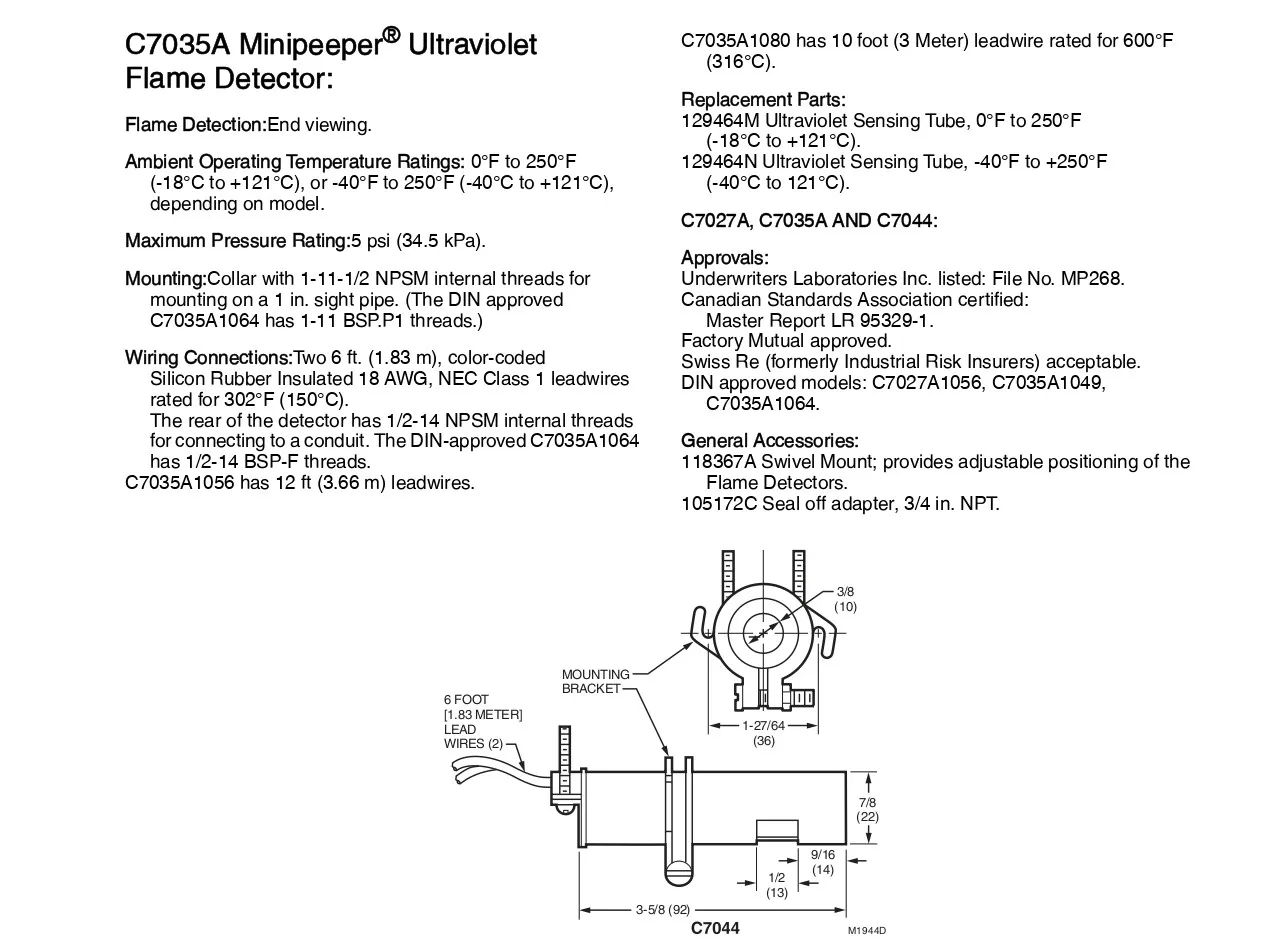 C7035A Minipeeper® Ultraviolet Flame Detector:

Flame Detection:End viewing.

Ambient Operating Temperature Ratings: 0°F to 250°F (-18°C to +121°C), or -40°F to 250°F (-40°C to +121°C), depending on model.

Maximum Pressure Rating:5 psi (34.5 kPa).

Mounting:Collar with 1-11-1/2 NPSM internal threads for mounting on a 1 in. sight pipe. (The DIN approved C7035A1064 has 1-11 BSP.P1 threads.)

Wiring Connections:Two 6 ft. (1.83 m), color-coded Silicon Rubber Insulated 18 AWG, NEC Class 1 leadwires rated for 302°F (150°C).
The rear of the detector has 1/2-14 NPSM internal threads for connecting to a conduit. The DIN-approved C7035A1064 has 1/2-14 BSP-F threads.
C7035A1056 has 12 ft (3.66 m) leadwires.

C7035A1080 has 10 foot (3 Meter) leadwire rated for 600°F (316°C).

Replacement Parts:
129464M Ultraviolet Sensing Tube, 0°F to 250°F (-18°C to +121°C).
129464N Ultraviolet Sensing Tube, -40°F to +250°F (-40°C to 121°C).

C7027A, C7035A AND C7044:

Approvals:
Underwriters Laboratories Inc. listed: File No. MP268.
Canadian Standards Association certified: Master Report LR 95329-1.
Factory Mutual approved.
Swiss Re (formerly Industrial Risk Insurers) acceptable.
DIN approved models: C7027A1056, C7035A1049, C7035A1064.

General Accessories:
118367A Swivel Mount; provides adjustable positioning of the Flame Detectors.
105172C Seal off adapter, 3/4 in. NPT.

3/8 (10)
MOUNTING BRACKET
6 FOOT [1.83 METER] LEAD WIRES (2)
1-27/64 (36)
7/8 (22)
9/16 (14)
1/2 (13)
3-5/8 (92)
C7044
M1944D