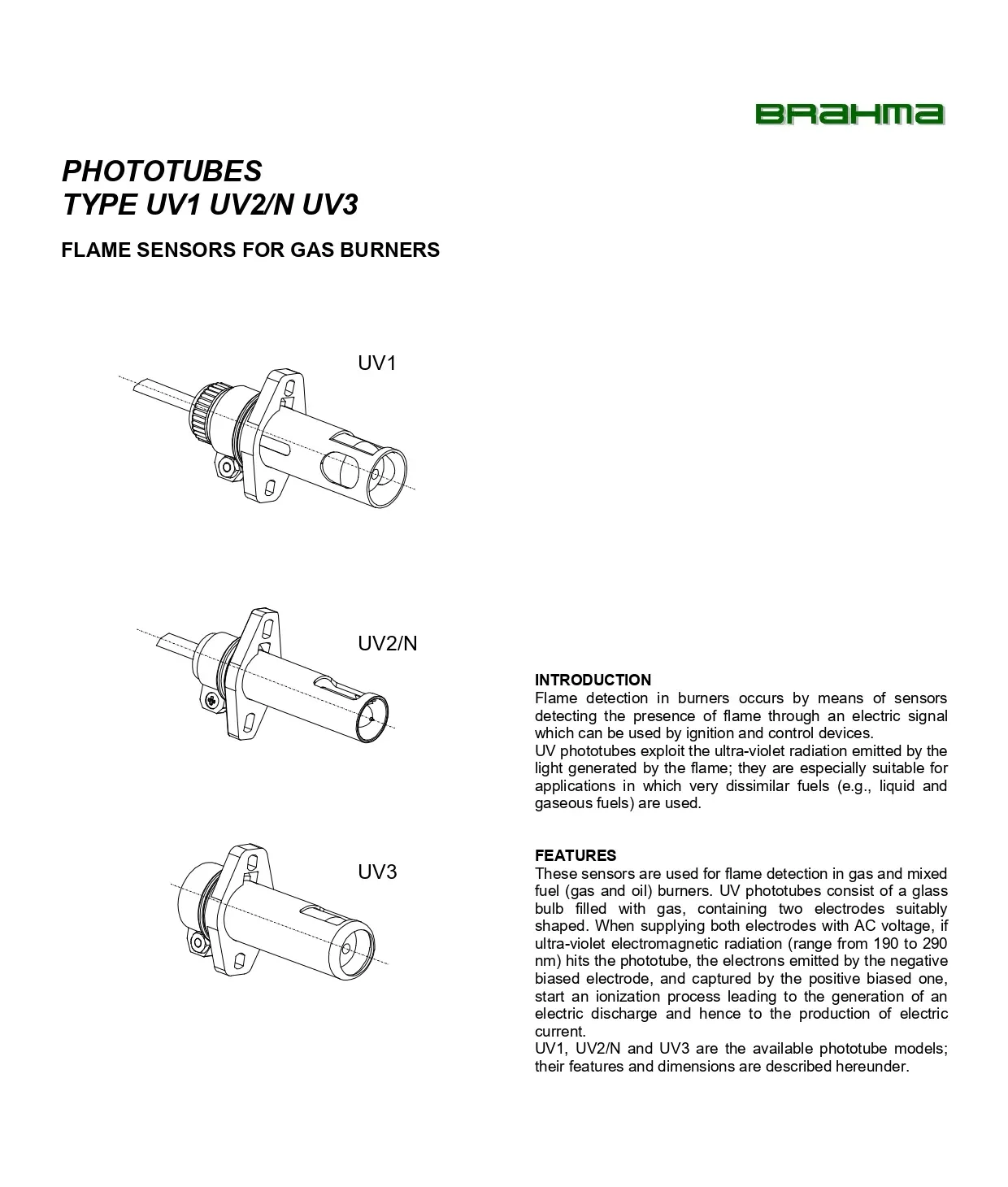 BRAHMA

PHOTOTUBES
TYPE UV1 UV2/N UV3

FLAME SENSORS FOR GAS BURNERS

UV1

UV2/N

UV3

INTRODUCTION
Flame detection in burners occurs by means of sensors detecting the presence of flame through an electric signal which can be used by ignition and control devices.
UV phototubes exploit the ultra-violet radiation emitted by the light generated by the flame; they are especially suitable for applications in which very dissimilar fuels (e.g., liquid and gaseous fuels) are used.

FEATURES
These sensors are used for flame detection in gas and mixed fuel (gas and oil) burners. UV phototubes consist of a glass bulb filled with gas, containing two electrodes suitably shaped. When supplying both electrodes with AC voltage, if ultra-violet electromagnetic radiation (range from 190 to 290 nm) hits the phototube, the electrons emitted by the negative biased electrode, and captured by the positive biased one, start an ionization process leading to the generation of an electric discharge and hence to the production of electric current.
UV1, UV2/N and UV3 are the available phototube models; their features and dimensions are described hereunder.