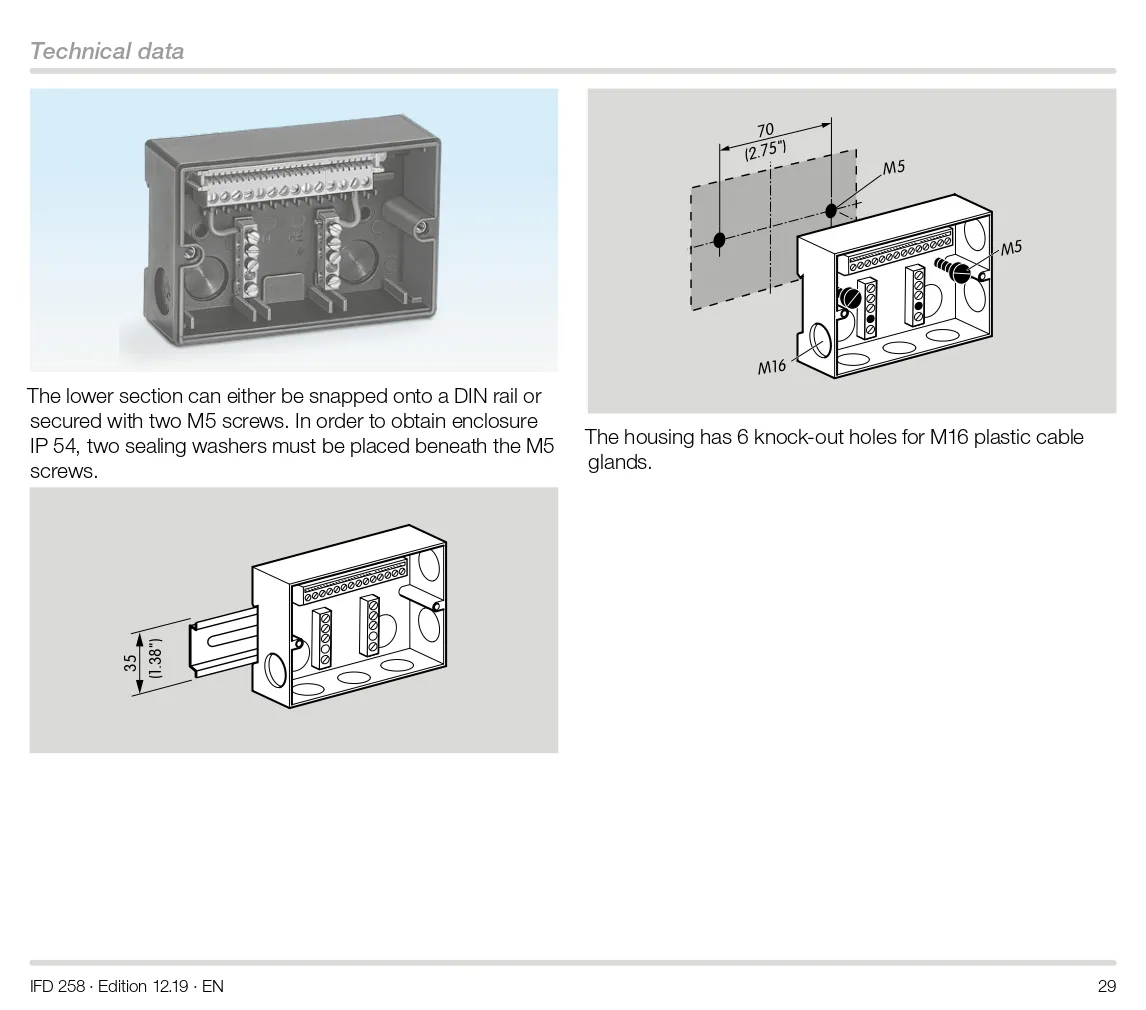 Technical data

The lower section can either be snapped onto a DIN rail or secured with two M5 screws. In order to obtain enclosure IP 54, two sealing washers must be placed beneath the M5 screws.

35
(1.38")

70
(2.75")
M5
M5
M16

The housing has 6 knock-out holes for M16 plastic cable glands.

IFD 258 · Edition 12.19 · EN

29