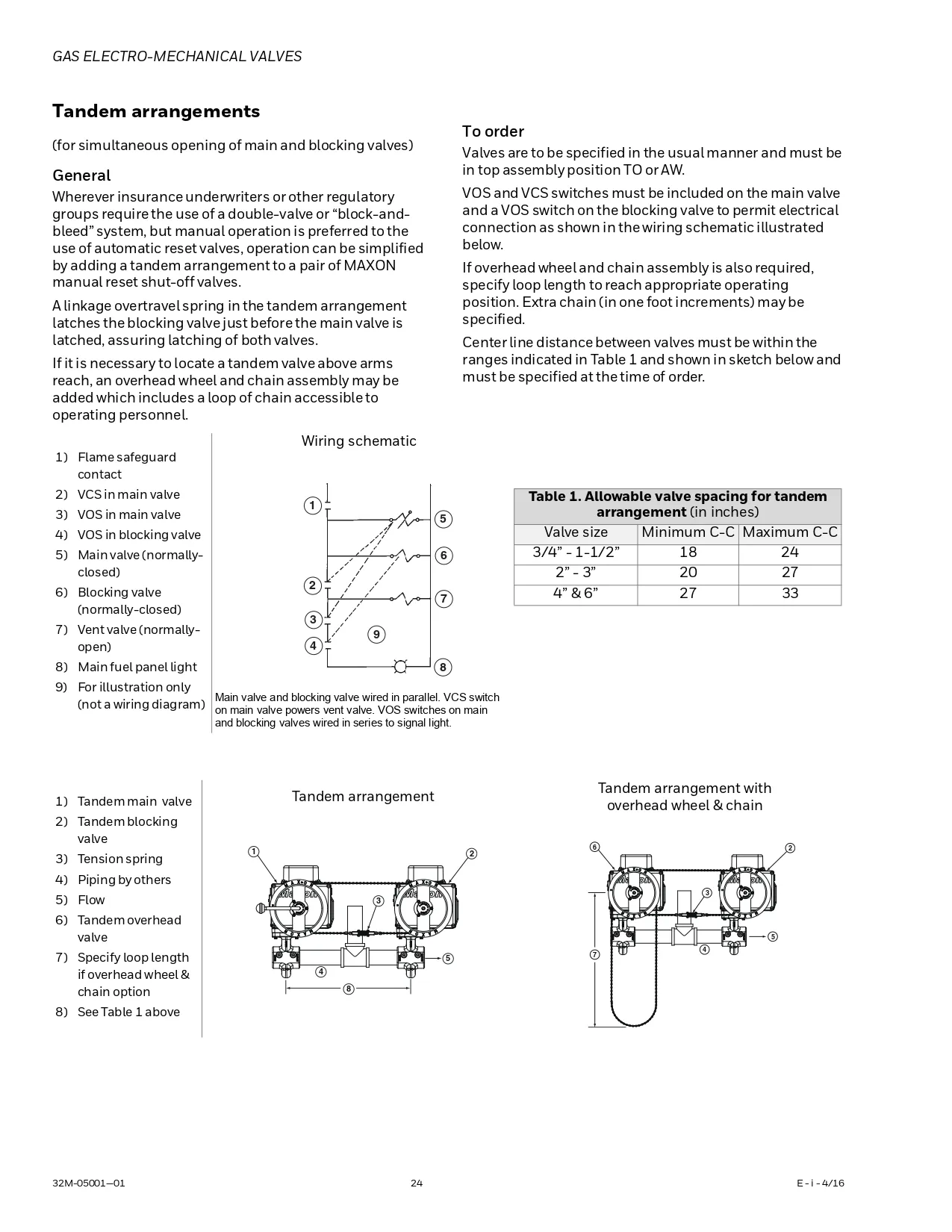 GAS ELECTRO-MECHANICAL VALVES

Tandem arrangements

(for simultaneous opening of main and blocking valves)

General

Wherever insurance underwriters or other regulatory groups require the use of a double-valve or “block-and-bleed” system, but manual operation is preferred to the use of automatic reset valves, operation can be simplified by adding a tandem arrangement to a pair of MAXON manual reset shut-off valves.

A linkage overtravel spring in the tandem arrangement latches the blocking valve just before the main valve is latched, assuring latching of both valves.

If it is necessary to locate a tandem valve above arms reach, an overhead wheel and chain assembly may be added which includes a loop of chain accessible to operating personnel.

To order

Valves are to be specified in the usual manner and must be in top assembly position TO or AW.

VOS and VCS switches must be included on the main valve and a VOS switch on the blocking valve to permit electrical connection as shown in the wiring schematic illustrated below.

If overhead wheel and chain assembly is also required, specify loop length to reach appropriate operating position. Extra chain (in one foot increments) may be specified.

Center line distance between valves must be within the ranges indicated in Table 1 and shown in sketch below and must be specified at the time of order.

1) Flame safeguard contact
2) VCS in main valve
3) VOS in main valve
4) VOS in blocking valve
5) Main valve (normally-closed)
6) Blocking valve (normally-closed)
7) Vent valve (normally-open)
8) Main fuel panel light
9) For illustration only (not a wiring diagram)

Wiring schematic

1
2
3
4
5
6
7
8
9

Main valve and blocking valve wired in parallel. VCS switch on main valve powers vent valve. VOS switches on main and blocking valves wired in series to signal light.

Table 1. Allowable valve spacing for tandem arrangement (in inches)

| Valve size | Minimum C-C | Maximum C-C |
|---|---|---|
| 3/4” - 1-1/2” | 18 | 24 |
| 2” - 3” | 20 | 27 |
| 4” & 6” | 27 | 33 |

1) Tandem main valve
2) Tandem blocking valve
3) Tension spring
4) Piping by others
5) Flow
6) Tandem overhead valve
7) Specify loop length if overhead wheel & chain option
8) See Table 1 above

Tandem arrangement

1 2 3 4 5 8

Tandem arrangement with overhead wheel & chain

6 2 3 4 5 7

32M-05001—01 24 E - i - 4/16