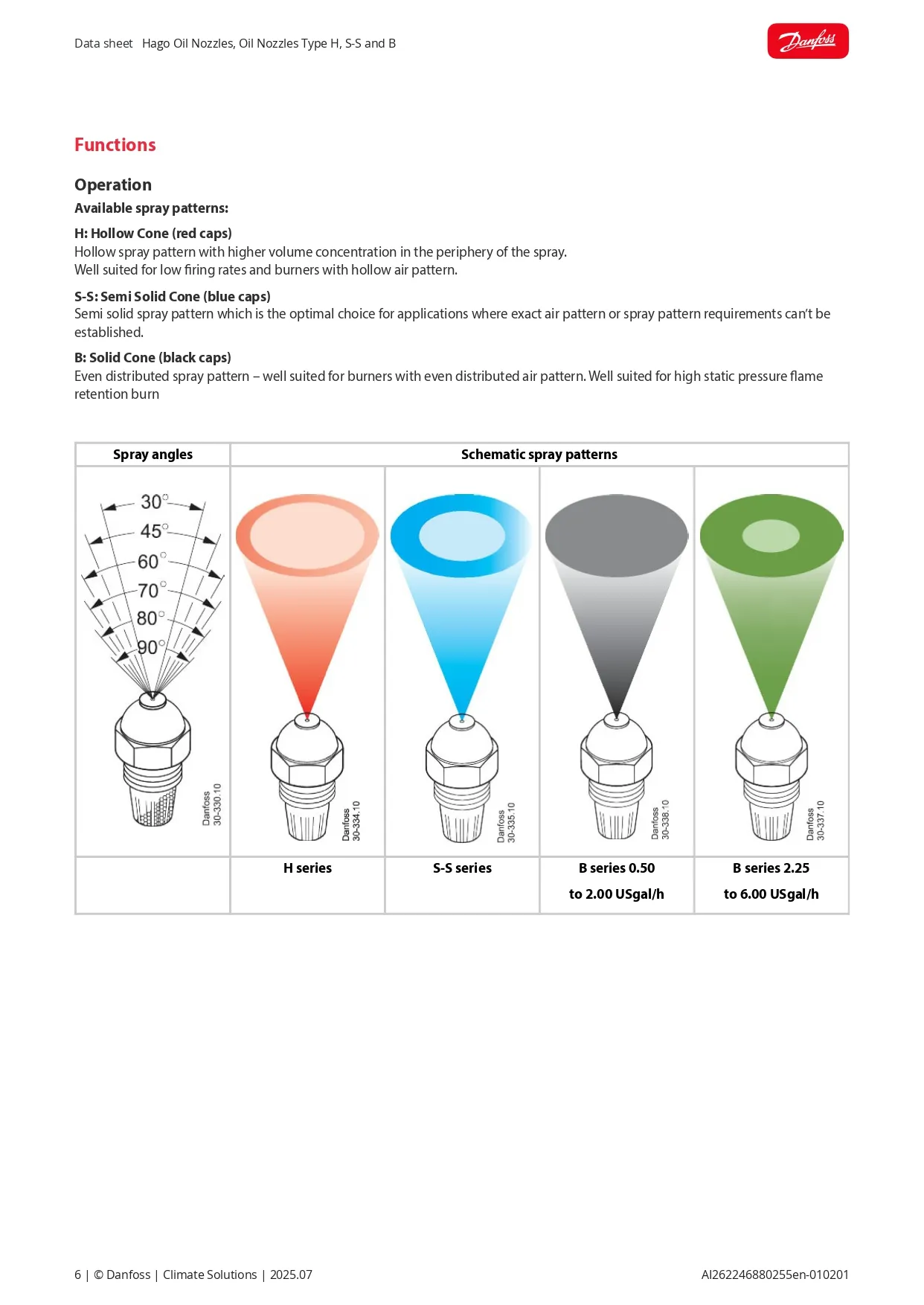 Data sheet Hago Oil Nozzles, Oil Nozzles Type H, S-S and B

Danfoss

Functions

Operation

Available spray patterns:

H: Hollow Cone (red caps)
Hollow spray pattern with higher volume concentration in the periphery of the spray.
Well suited for low firing rates and burners with hollow air pattern.

S-S: Semi Solid Cone (blue caps)
Semi solid spray pattern which is the optimal choice for applications where exact air pattern or spray pattern requirements can't be established.

B: Solid Cone (black caps)
Even distributed spray pattern – well suited for burners with even distributed air pattern. Well suited for high static pressure flame retention burn

| Spray angles | Schematic spray patterns | | | |
|---|---|---|---|---|
| 30° 45° 60° 70° 80° 90° Danfoss 30-330.10 | Danfoss 30-334.10 | Danfoss 30-335.10 | Danfoss 30-338.10 | Danfoss 30-337.10 |
| | H series | S-S series | B series 0.50 to 2.00 USgal/h | B series 2.25 to 6.00 USgal/h |

6 | © Danfoss | Climate Solutions | 2025.07

AI262246880255en-010201