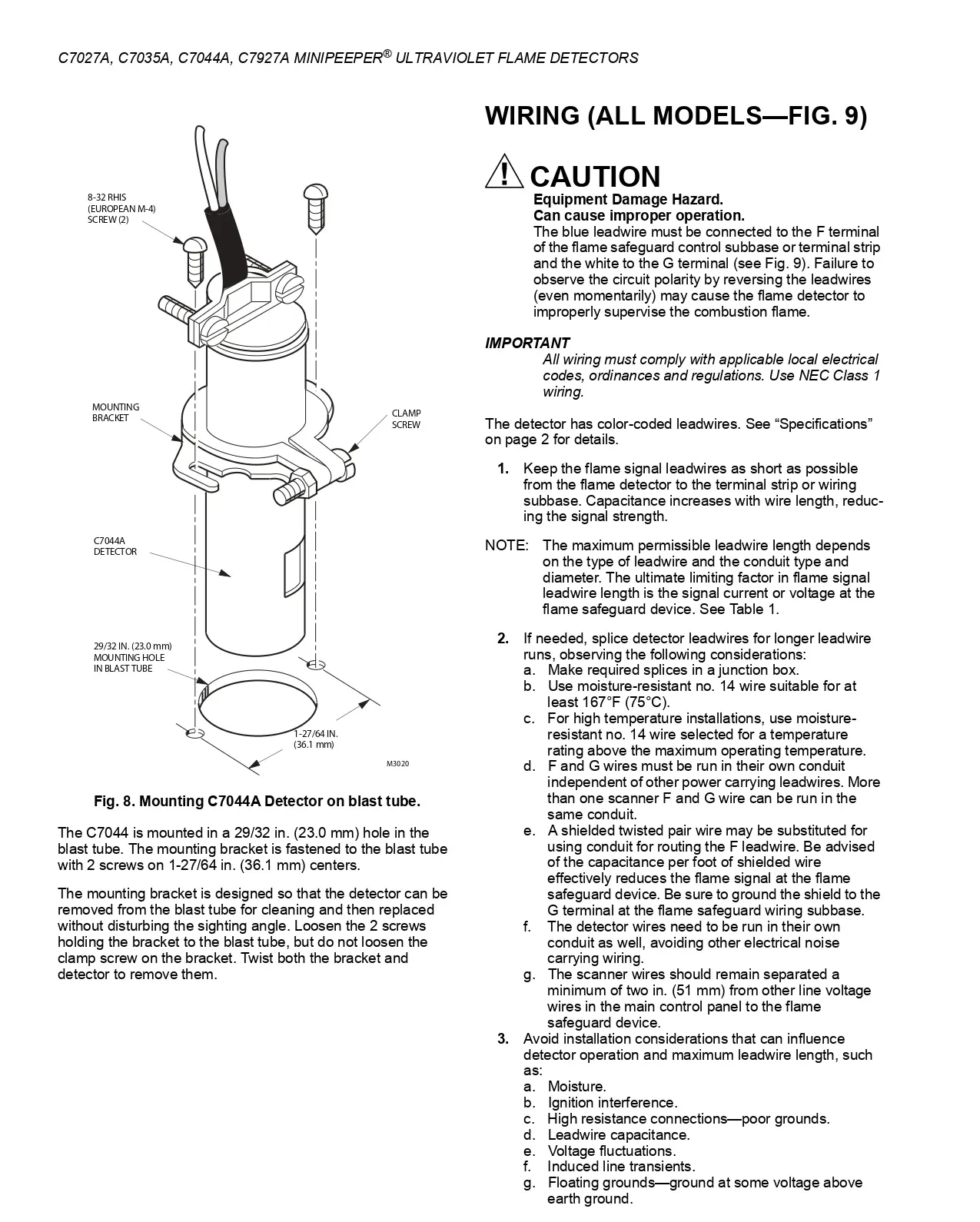 C7027A, C7035A, C7044A, C7927A MINIPEEPER® ULTRAVIOLET FLAME DETECTORS

8-32 RHIS (EUROPEAN M-4) SCREW (2)

MOUNTING BRACKET

CLAMP SCREW

C7044A DETECTOR

29/32 IN. (23.0 mm) MOUNTING HOLE IN BLAST TUBE

1-27/64 IN. (36.1 mm)

M3020

Fig. 8. Mounting C7044A Detector on blast tube.

The C7044 is mounted in a 29/32 in. (23.0 mm) hole in the blast tube. The mounting bracket is fastened to the blast tube with 2 screws on 1-27/64 in. (36.1 mm) centers.

The mounting bracket is designed so that the detector can be removed from the blast tube for cleaning and then replaced without disturbing the sighting angle. Loosen the 2 screws holding the bracket to the blast tube, but do not loosen the clamp screw on the bracket. Twist both the bracket and detector to remove them.

WIRING (ALL MODELS—FIG. 9)

CAUTION
Equipment Damage Hazard.
Can cause improper operation.
The blue leadwire must be connected to the F terminal of the flame safeguard control subbase or terminal strip and the white to the G terminal (see Fig. 9). Failure to observe the circuit polarity by reversing the leadwires (even momentarily) may cause the flame detector to improperly supervise the combustion flame.

IMPORTANT
All wiring must comply with applicable local electrical codes, ordinances and regulations. Use NEC Class 1 wiring.

The detector has color-coded leadwires. See “Specifications” on page 2 for details.

1. Keep the flame signal leadwires as short as possible from the flame detector to the terminal strip or wiring subbase. Capacitance increases with wire length, reducing the signal strength.

NOTE: The maximum permissible leadwire length depends on the type of leadwire and the conduit type and diameter. The ultimate limiting factor in flame signal leadwire length is the signal current or voltage at the flame safeguard device. See Table 1.

2. If needed, splice detector leadwires for longer leadwire runs, observing the following considerations:
a. Make required splices in a junction box.
b. Use moisture-resistant no. 14 wire suitable for at least 167°F (75°C).
c. For high temperature installations, use moisture-resistant no. 14 wire selected for a temperature rating above the maximum operating temperature.
d. F and G wires must be run in their own conduit independent of other power carrying leadwires. More than one scanner F and G wire can be run in the same conduit.
e. A shielded twisted pair wire may be substituted for using conduit for routing the F leadwire. Be advised of the capacitance per foot of shielded wire effectively reduces the flame signal at the flame safeguard device. Be sure to ground the shield to the G terminal at the flame safeguard wiring subbase.
f. The detector wires need to be run in their own conduit as well, avoiding other electrical noise carrying wiring.
g. The scanner wires should remain separated a minimum of two in. (51 mm) from other line voltage wires in the main control panel to the flame safeguard device.
3. Avoid installation considerations that can influence detector operation and maximum leadwire length, such as:
a. Moisture.
b. Ignition interference.
c. High resistance connections—poor grounds.
d. Leadwire capacitance.
e. Voltage fluctuations.
f. Induced line transients.
g. Floating grounds—ground at some voltage above earth ground.