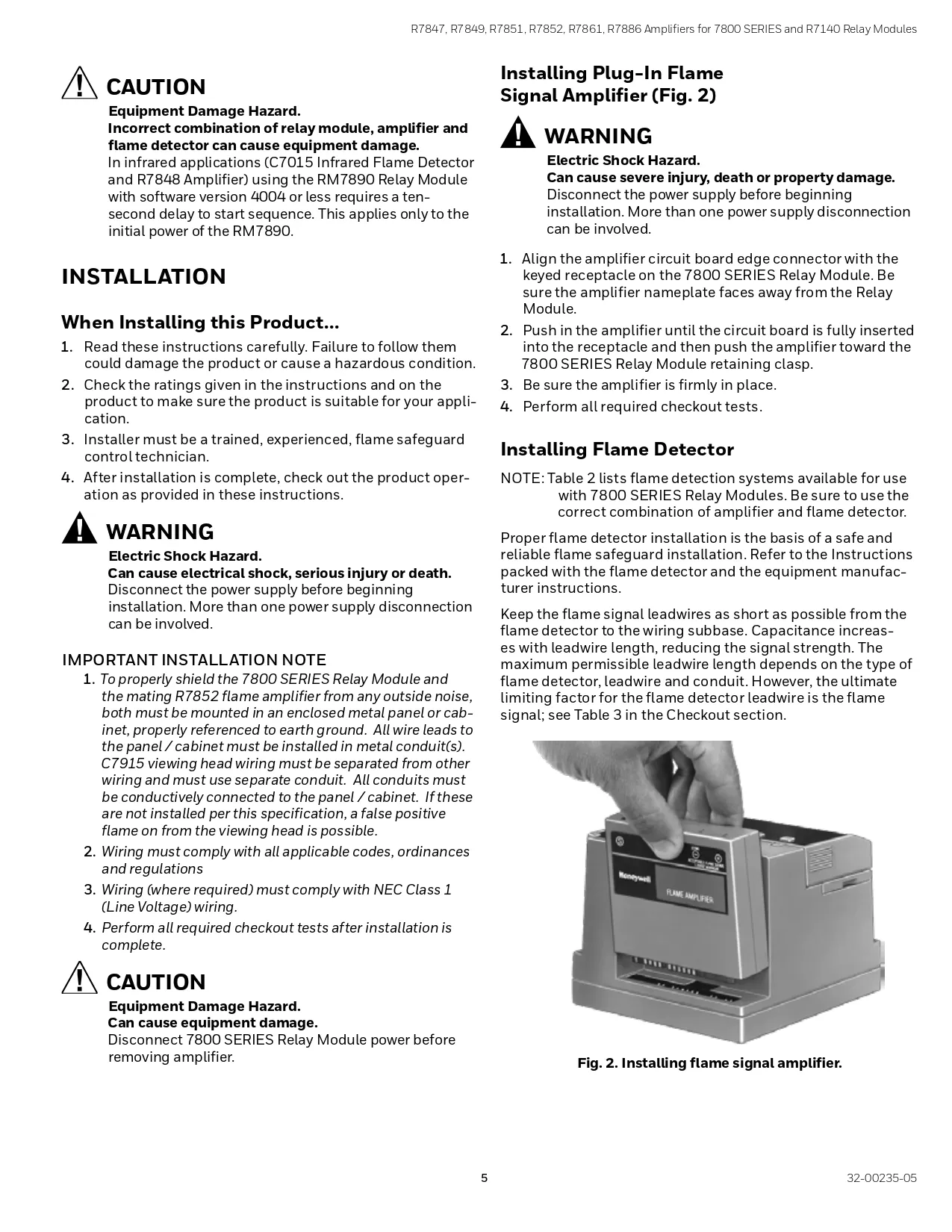 R7847, R7849, R7851, R7852, R7861, R7886 Amplifiers for 7800 SERIES and R7140 Relay Modules

CAUTION

Equipment Damage Hazard.
Incorrect combination of relay module, amplifier and flame detector can cause equipment damage.
In infrared applications (C7015 Infrared Flame Detector and R7848 Amplifier) using the RM7890 Relay Module with software version 4004 or less requires a ten-second delay to start sequence. This applies only to the initial power of the RM7890.

INSTALLATION

When Installing this Product...

1. Read these instructions carefully. Failure to follow them could damage the product or cause a hazardous condition.
2. Check the ratings given in the instructions and on the product to make sure the product is suitable for your application.
3. Installer must be a trained, experienced, flame safeguard control technician.
4. After installation is complete, check out the product operation as provided in these instructions.

WARNING

Electric Shock Hazard.
Can cause electrical shock, serious injury or death.
Disconnect the power supply before beginning installation. More than one power supply disconnection can be involved.

IMPORTANT INSTALLATION NOTE

1. To properly shield the 7800 SERIES Relay Module and the mating R7852 flame amplifier from any outside noise, both must be mounted in an enclosed metal panel or cabinet, properly referenced to earth ground. All wire leads to the panel / cabinet must be installed in metal conduit(s). C7915 viewing head wiring must be separated from other wiring and must use separate conduit. All conduits must be conductively connected to the panel / cabinet. If these are not installed per this specification, a false positive flame on from the viewing head is possible.
2. Wiring must comply with all applicable codes, ordinances and regulations
3. Wiring (where required) must comply with NEC Class 1 (Line Voltage) wiring.
4. Perform all required checkout tests after installation is complete.

CAUTION

Equipment Damage Hazard.
Can cause equipment damage.
Disconnect 7800 SERIES Relay Module power before removing amplifier.

Installing Plug-In Flame Signal Amplifier (Fig. 2)

WARNING

Electric Shock Hazard.
Can cause severe injury, death or property damage.
Disconnect the power supply before beginning installation. More than one power supply disconnection can be involved.

1. Align the amplifier circuit board edge connector with the keyed receptacle on the 7800 SERIES Relay Module. Be sure the amplifier nameplate faces away from the Relay Module.
2. Push in the amplifier until the circuit board is fully inserted into the receptacle and then push the amplifier toward the 7800 SERIES Relay Module retaining clasp.
3. Be sure the amplifier is firmly in place.
4. Perform all required checkout tests.

Installing Flame Detector

NOTE: Table 2 lists flame detection systems available for use with 7800 SERIES Relay Modules. Be sure to use the correct combination of amplifier and flame detector.

Proper flame detector installation is the basis of a safe and reliable flame safeguard installation. Refer to the Instructions packed with the flame detector and the equipment manufacturer instructions.

Keep the flame signal leadwires as short as possible from the flame detector to the wiring subbase. Capacitance increases with leadwire length, reducing the signal strength. The maximum permissible leadwire length depends on the type of flame detector, leadwire and conduit. However, the ultimate limiting factor for the flame detector leadwire is the flame signal; see Table 3 in the Checkout section.

Honeywell
FLAME AMPLIFIER

Fig. 2. Installing flame signal amplifier.

5

32-00235-05