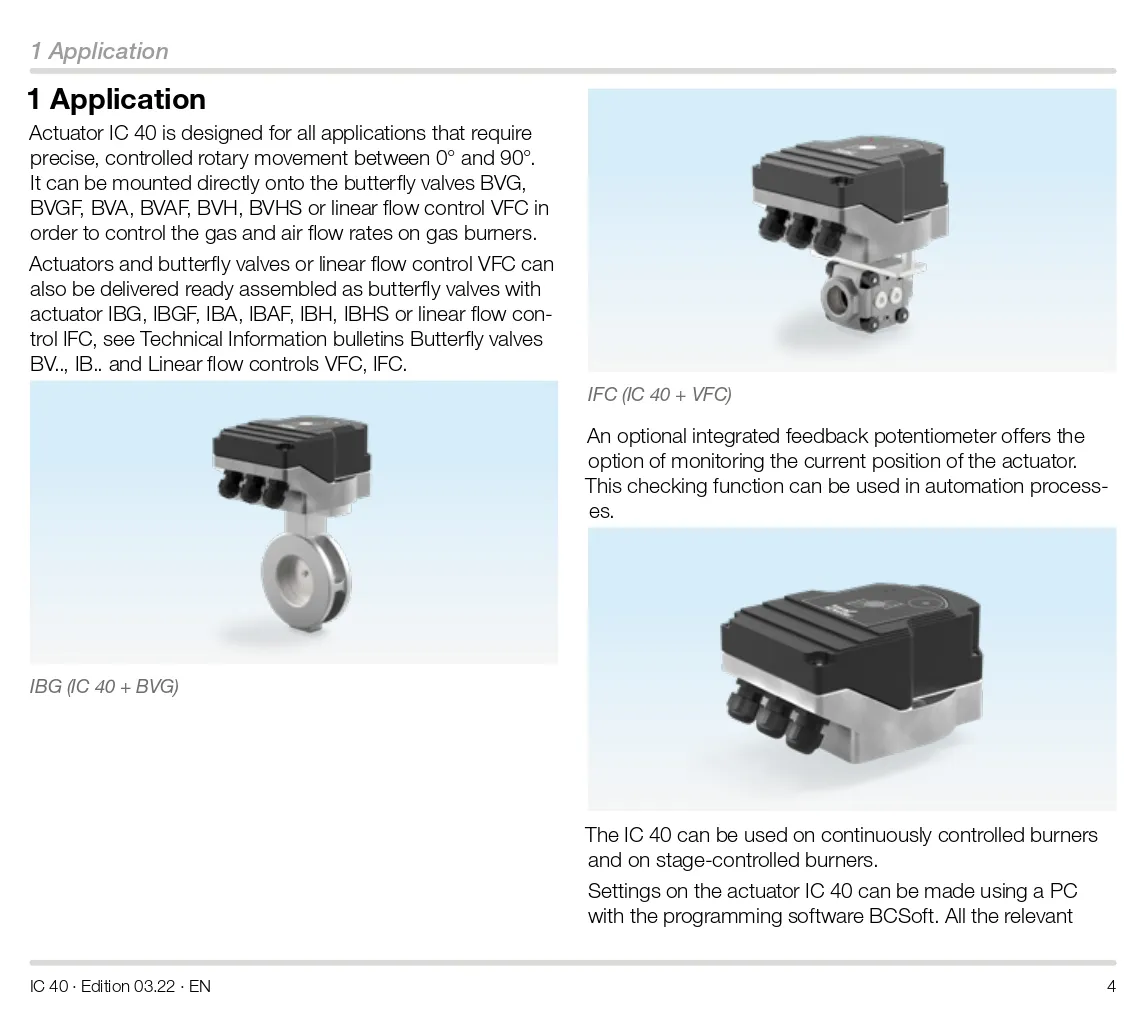 1 Application

1 Application

Actuator IC 40 is designed for all applications that require precise, controlled rotary movement between 0° and 90°. It can be mounted directly onto the butterfly valves BVG, BVGF, BVA, BVAF, BVH, BVHS or linear flow control VFC in order to control the gas and air flow rates on gas burners.

Actuators and butterfly valves or linear flow control VFC can also be delivered ready assembled as butterfly valves with actuator IBG, IBGF, IBA, IBAF, IBH, IBHS or linear flow control IFC, see Technical Information bulletins Butterfly valves BV.., IB.. and Linear flow controls VFC, IFC.

IBG (IC 40 + BVG)

IFC (IC 40 + VFC)

An optional integrated feedback potentiometer offers the option of monitoring the current position of the actuator. This checking function can be used in automation processes.

The IC 40 can be used on continuously controlled burners and on stage-controlled burners.

Settings on the actuator IC 40 can be made using a PC with the programming software BCSoft. All the relevant

IC 40 · Edition 03.22 · EN

4