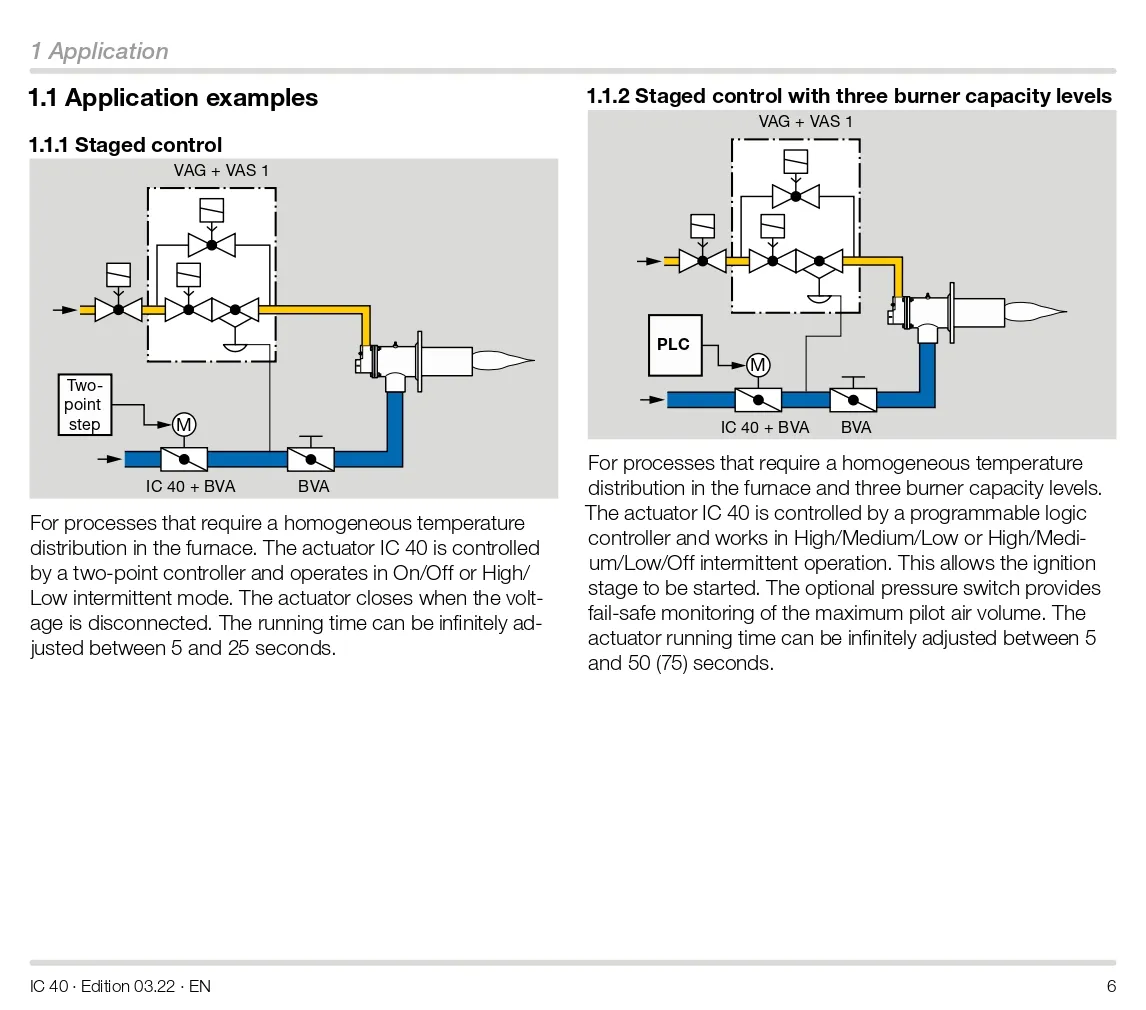 1 Application

1.1 Application examples

1.1.1 Staged control

VAG + VAS 1

Two-point step

M

IC 40 + BVA

BVA

For processes that require a homogeneous temperature distribution in the furnace. The actuator IC 40 is controlled by a two-point controller and operates in On/Off or High/Low intermittent mode. The actuator closes when the voltage is disconnected. The running time can be infinitely adjusted between 5 and 25 seconds.

1.1.2 Staged control with three burner capacity levels

VAG + VAS 1

PLC

M

IC 40 + BVA

BVA

For processes that require a homogeneous temperature distribution in the furnace and three burner capacity levels. The actuator IC 40 is controlled by a programmable logic controller and works in High/Medium/Low or High/Medium/Low/Off intermittent operation. This allows the ignition stage to be started. The optional pressure switch provides fail-safe monitoring of the maximum pilot air volume. The actuator running time can be infinitely adjusted between 5 and 50 (75) seconds.

IC 40 · Edition 03.22 · EN

6