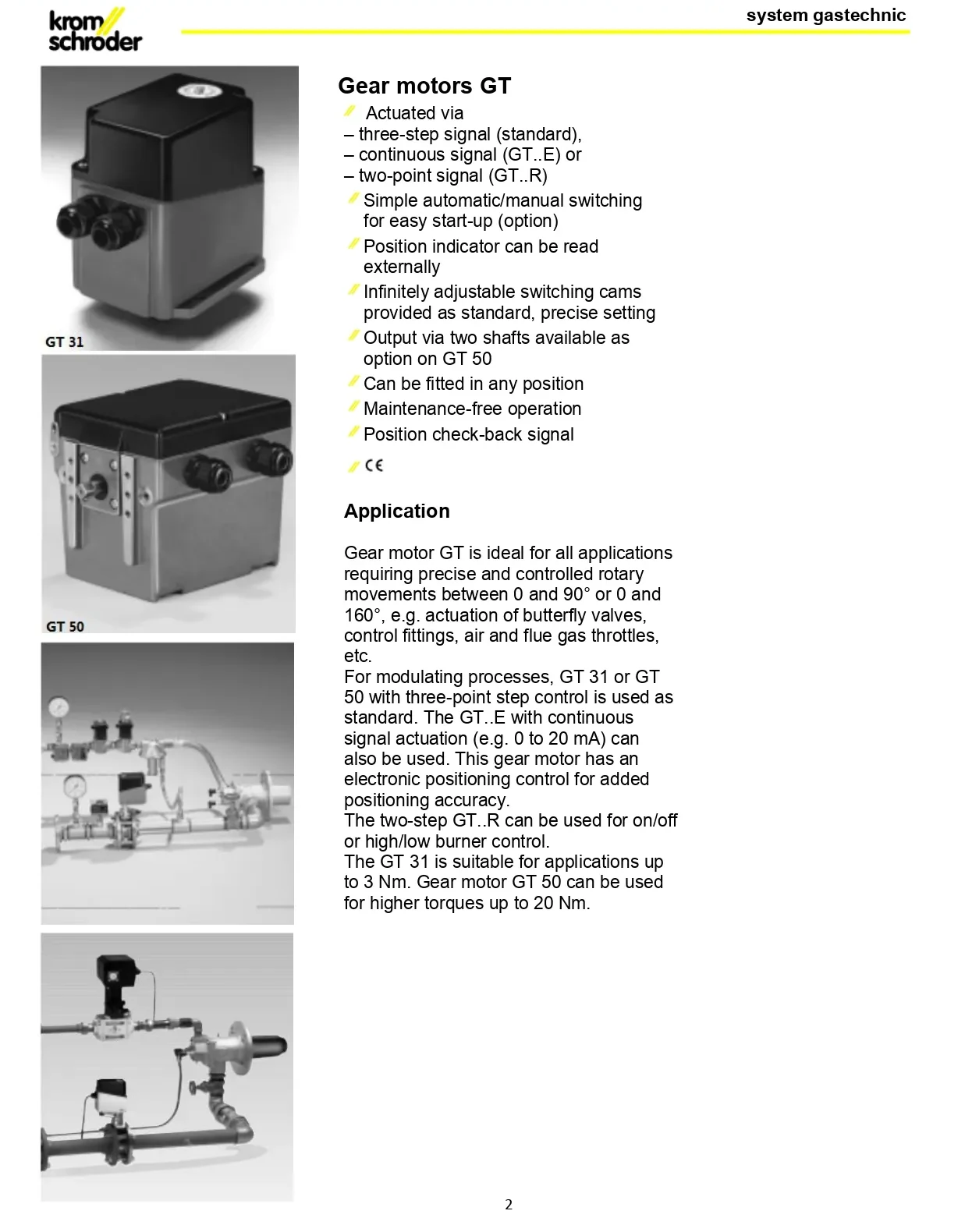 krom schroder

system gastechnic

GT 31

GT 50

Gear motors GT

Actuated via
– three-step signal (standard),
– continuous signal (GT..E) or
– two-point signal (GT..R)

Simple automatic/manual switching for easy start-up (option)

Position indicator can be read externally

Infinitely adjustable switching cams provided as standard, precise setting

Output via two shafts available as option on GT 50

Can be fitted in any position

Maintenance-free operation

Position check-back signal

CE

Application

Gear motor GT is ideal for all applications requiring precise and controlled rotary movements between 0 and 90° or 0 and 160°, e.g. actuation of butterfly valves, control fittings, air and flue gas throttles, etc.
For modulating processes, GT 31 or GT 50 with three-point step control is used as standard. The GT..E with continuous signal actuation (e.g. 0 to 20 mA) can also be used. This gear motor has an electronic positioning control for added positioning accuracy.
The two-step GT..R can be used for on/off or high/low burner control.
The GT 31 is suitable for applications up to 3 Nm. Gear motor GT 50 can be used for higher torques up to 20 Nm.

2