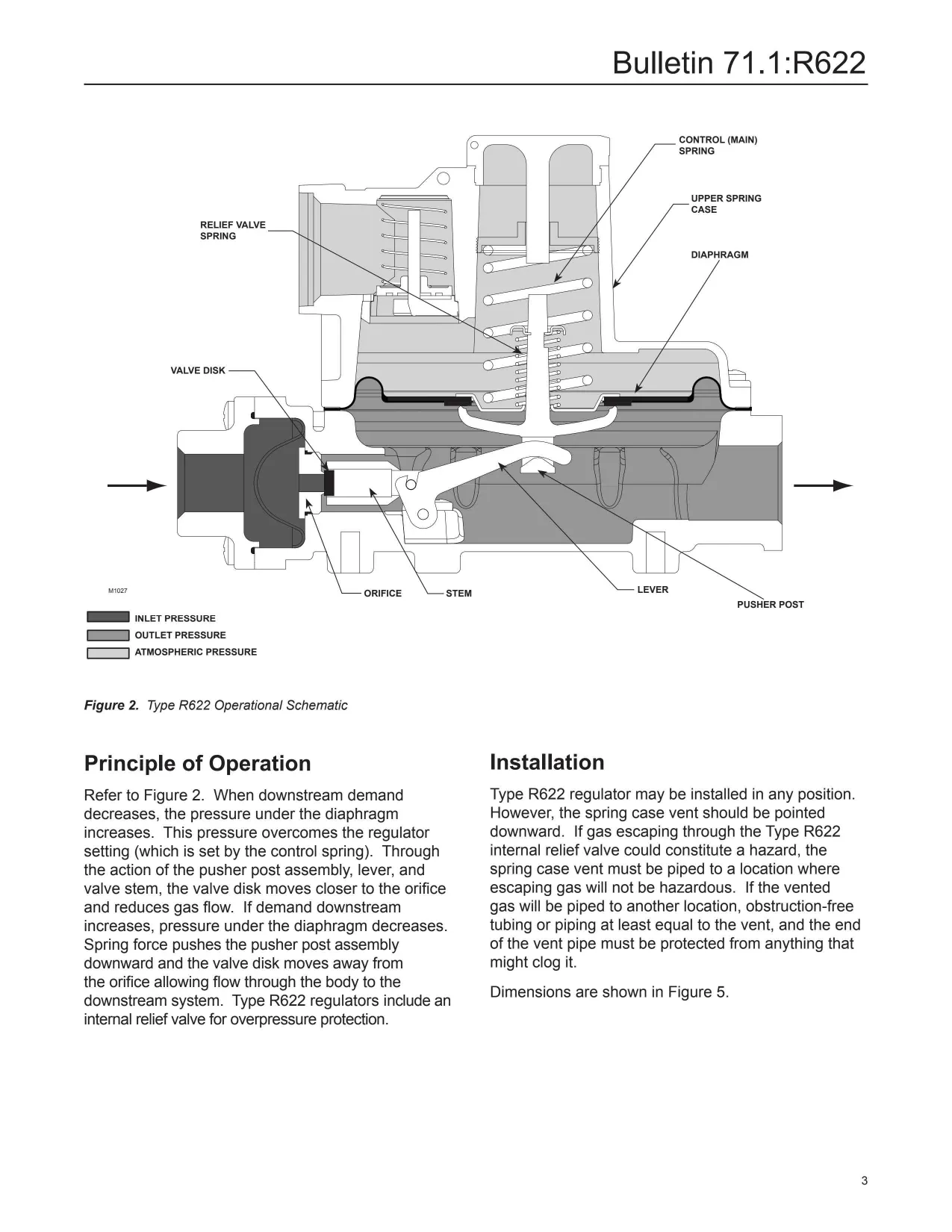 Bulletin 71.1:R622

CONTROL (MAIN) SPRING

UPPER SPRING CASE

DIAPHRAGM

RELIEF VALVE SPRING

VALVE DISK

M1027

ORIFICE

STEM

LEVER

PUSHER POST

INLET PRESSURE

OUTLET PRESSURE

ATMOSPHERIC PRESSURE

Figure 2. Type R622 Operational Schematic

Principle of Operation

Refer to Figure 2. When downstream demand decreases, the pressure under the diaphragm increases. This pressure overcomes the regulator setting (which is set by the control spring). Through the action of the pusher post assembly, lever, and valve stem, the valve disk moves closer to the orifice and reduces gas flow. If demand downstream increases, pressure under the diaphragm decreases. Spring force pushes the pusher post assembly downward and the valve disk moves away from the orifice allowing flow through the body to the downstream system. Type R622 regulators include an internal relief valve for overpressure protection.

Installation

Type R622 regulator may be installed in any position. However, the spring case vent should be pointed downward. If gas escaping through the Type R622 internal relief valve could constitute a hazard, the spring case vent must be piped to a location where escaping gas will not be hazardous. If the vented gas will be piped to another location, obstruction-free tubing or piping at least equal to the vent, and the end of the vent pipe must be protected from anything that might clog it.

Dimensions are shown in Figure 5.

3