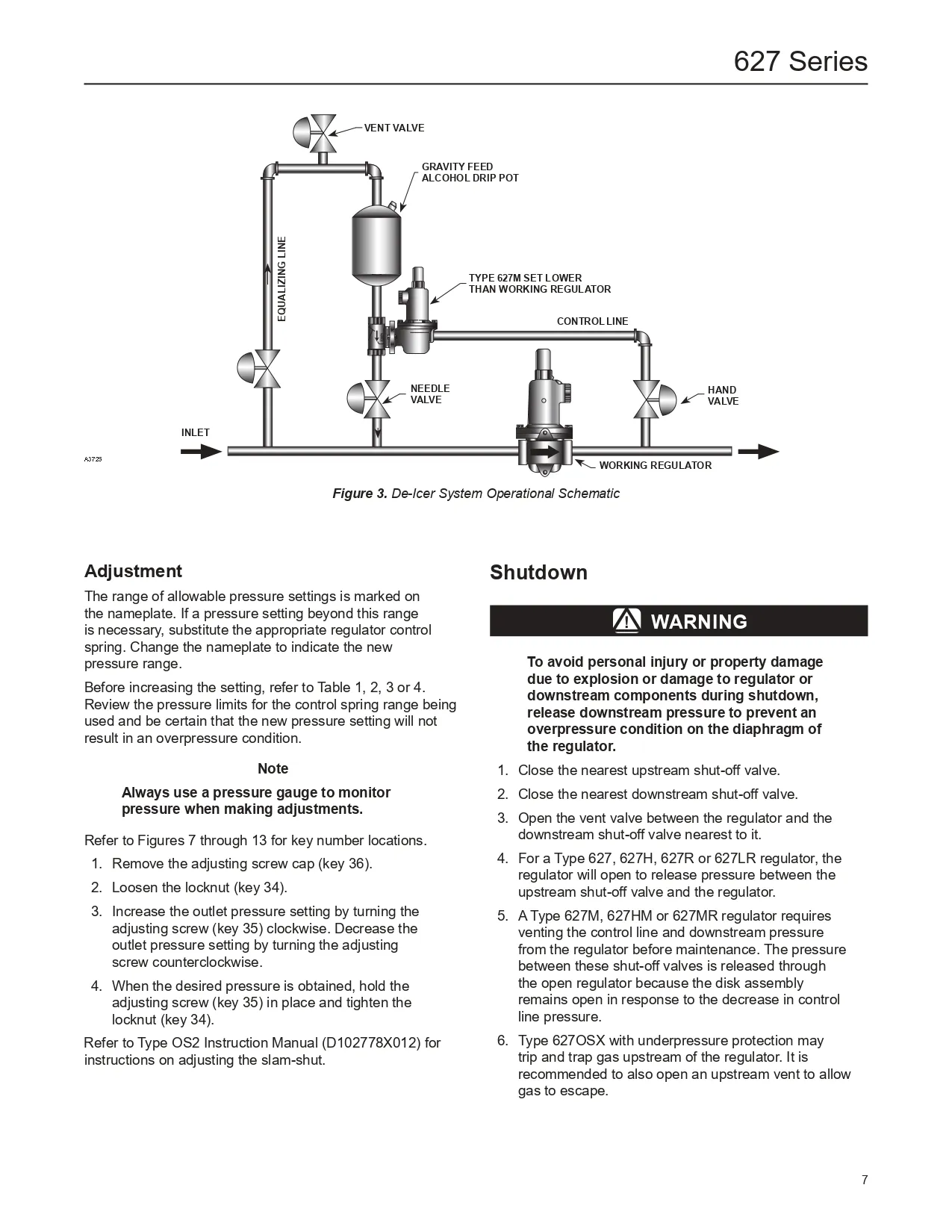 627 Series

VENT VALVE

GRAVITY FEED
ALCOHOL DRIP POT

EQUALIZING LINE

TYPE 627M SET LOWER
THAN WORKING REGULATOR

CONTROL LINE

NEEDLE
VALVE

HAND
VALVE

INLET

A3725

WORKING REGULATOR

Figure 3. De-Icer System Operational Schematic

Adjustment

The range of allowable pressure settings is marked on the nameplate. If a pressure setting beyond this range is necessary, substitute the appropriate regulator control spring. Change the nameplate to indicate the new pressure range.

Before increasing the setting, refer to Table 1, 2, 3 or 4. Review the pressure limits for the control spring range being used and be certain that the new pressure setting will not result in an overpressure condition.

Note

Always use a pressure gauge to monitor pressure when making adjustments.

Refer to Figures 7 through 13 for key number locations.

1. Remove the adjusting screw cap (key 36).

2. Loosen the locknut (key 34).

3. Increase the outlet pressure setting by turning the adjusting screw (key 35) clockwise. Decrease the outlet pressure setting by turning the adjusting screw counterclockwise.

4. When the desired pressure is obtained, hold the adjusting screw (key 35) in place and tighten the locknut (key 34).

Refer to Type OS2 Instruction Manual (D102778X012) for instructions on adjusting the slam-shut.

Shutdown

WARNING

To avoid personal injury or property damage due to explosion or damage to regulator or downstream components during shutdown, release downstream pressure to prevent an overpressure condition on the diaphragm of the regulator.

1. Close the nearest upstream shut-off valve.

2. Close the nearest downstream shut-off valve.

3. Open the vent valve between the regulator and the downstream shut-off valve nearest to it.

4. For a Type 627, 627H, 627R or 627LR regulator, the regulator will open to release pressure between the upstream shut-off valve and the regulator.

5. A Type 627M, 627HM or 627MR regulator requires venting the control line and downstream pressure from the regulator before maintenance. The pressure between these shut-off valves is released through the open regulator because the disk assembly remains open in response to the decrease in control line pressure.

6. Type 627OSX with underpressure protection may trip and trap gas upstream of the regulator. It is recommended to also open an upstream vent to allow gas to escape.

7