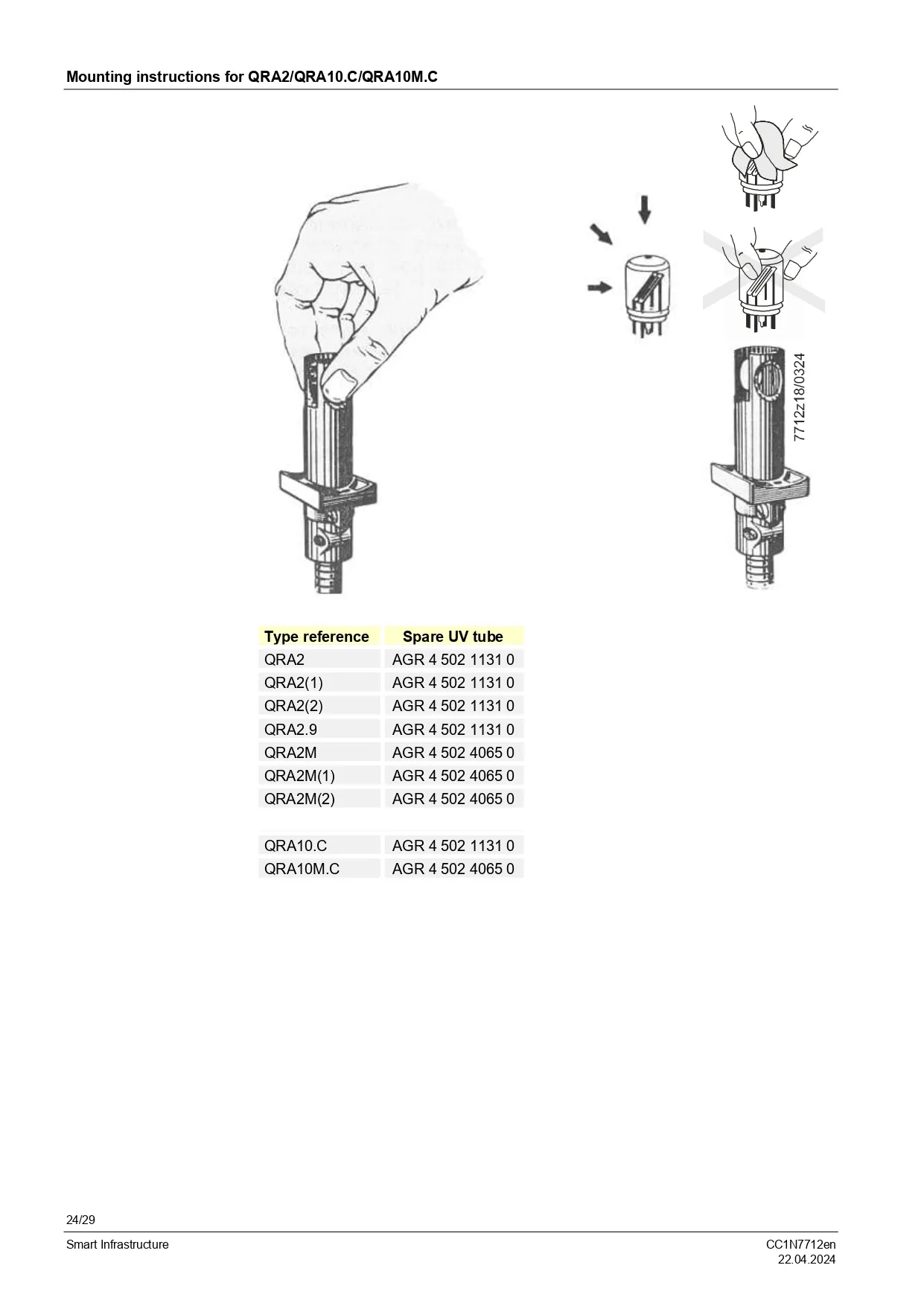 Mounting instructions for QRA2/QRA10.C/QRA10M.C

7712z18/0324

| Type reference | Spare UV tube |
|---|---|
| QRA2 | AGR 4 502 1131 0 |
| QRA2(1) | AGR 4 502 1131 0 |
| QRA2(2) | AGR 4 502 1131 0 |
| QRA2.9 | AGR 4 502 1131 0 |
| QRA2M | AGR 4 502 4065 0 |
| QRA2M(1) | AGR 4 502 4065 0 |
| QRA2M(2) | AGR 4 502 4065 0 |
| | |
| QRA10.C | AGR 4 502 1131 0 |
| QRA10M.C | AGR 4 502 4065 0 |

24/29

Smart Infrastructure

CC1N7712en
22.04.2024