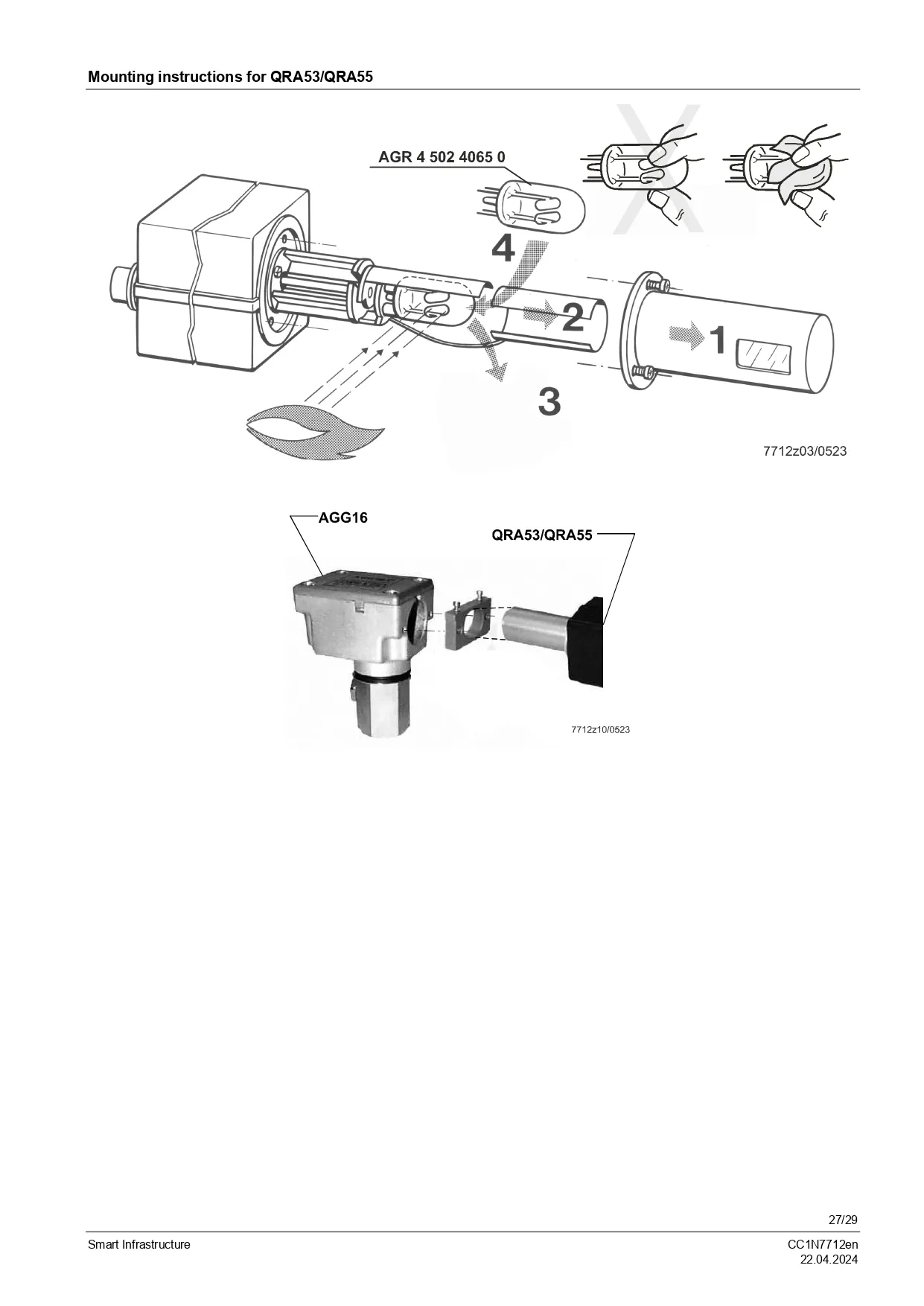 Mounting instructions for QRA53/QRA55

AGR 4 502 4065 0

4

2

1

3

7712z03/0523

AGG16

QRA53/QRA55

7712z10/0523

27/29

Smart Infrastructure

CC1N7712en
22.04.2024