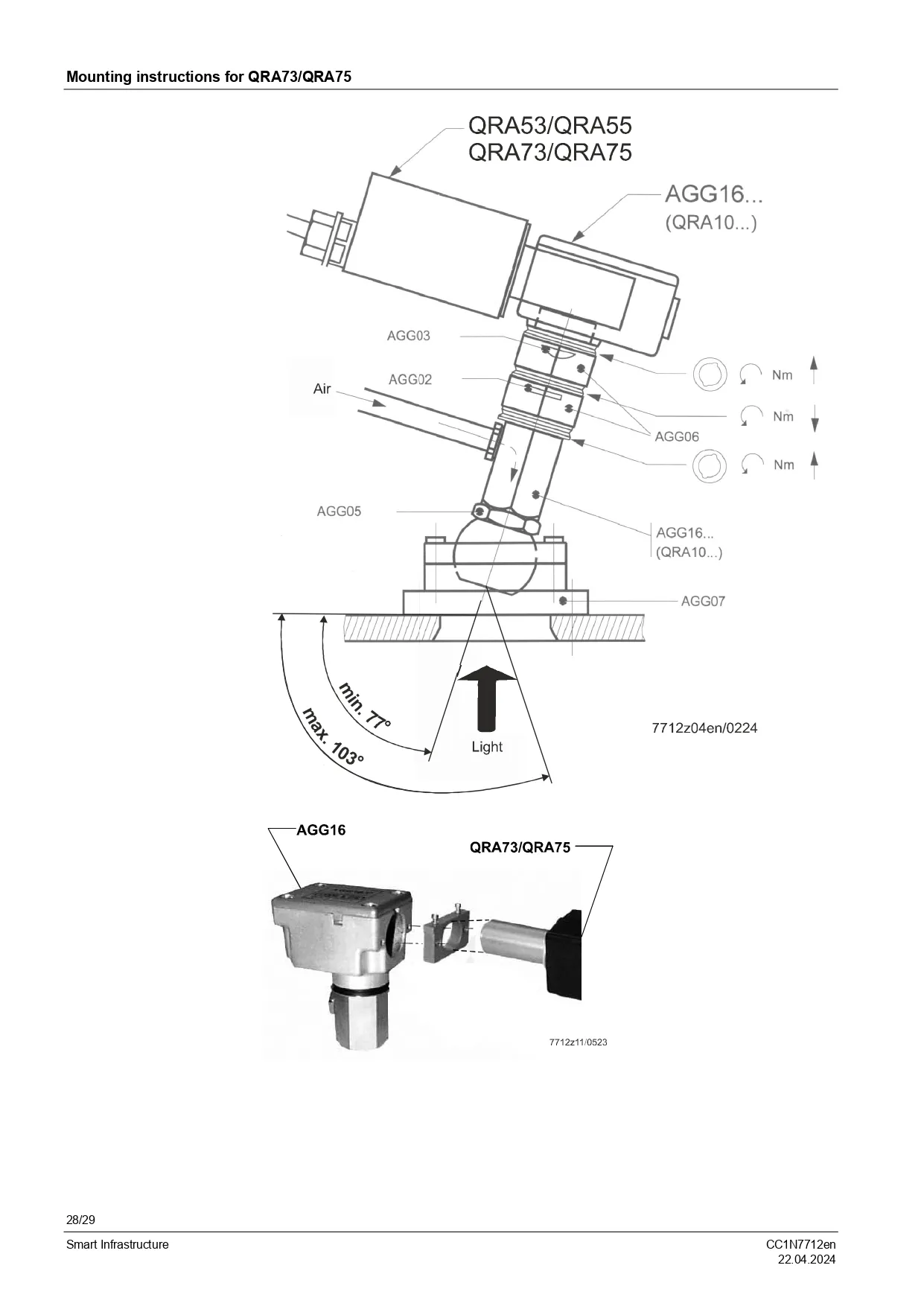 Mounting instructions for QRA73/QRA75

QRA53/QRA55
QRA73/QRA75

AGG16...
(QRA10...)

AGG03

AGG02

Air

Nm

Nm

Nm

AGG06

AGG05

AGG16...
(QRA10...)

AGG07

min. 77°

max. 103°

Light

7712z04en/0224

AGG16

QRA73/QRA75

7712z11/0523

28/29

Smart Infrastructure

CC1N7712en
22.04.2024