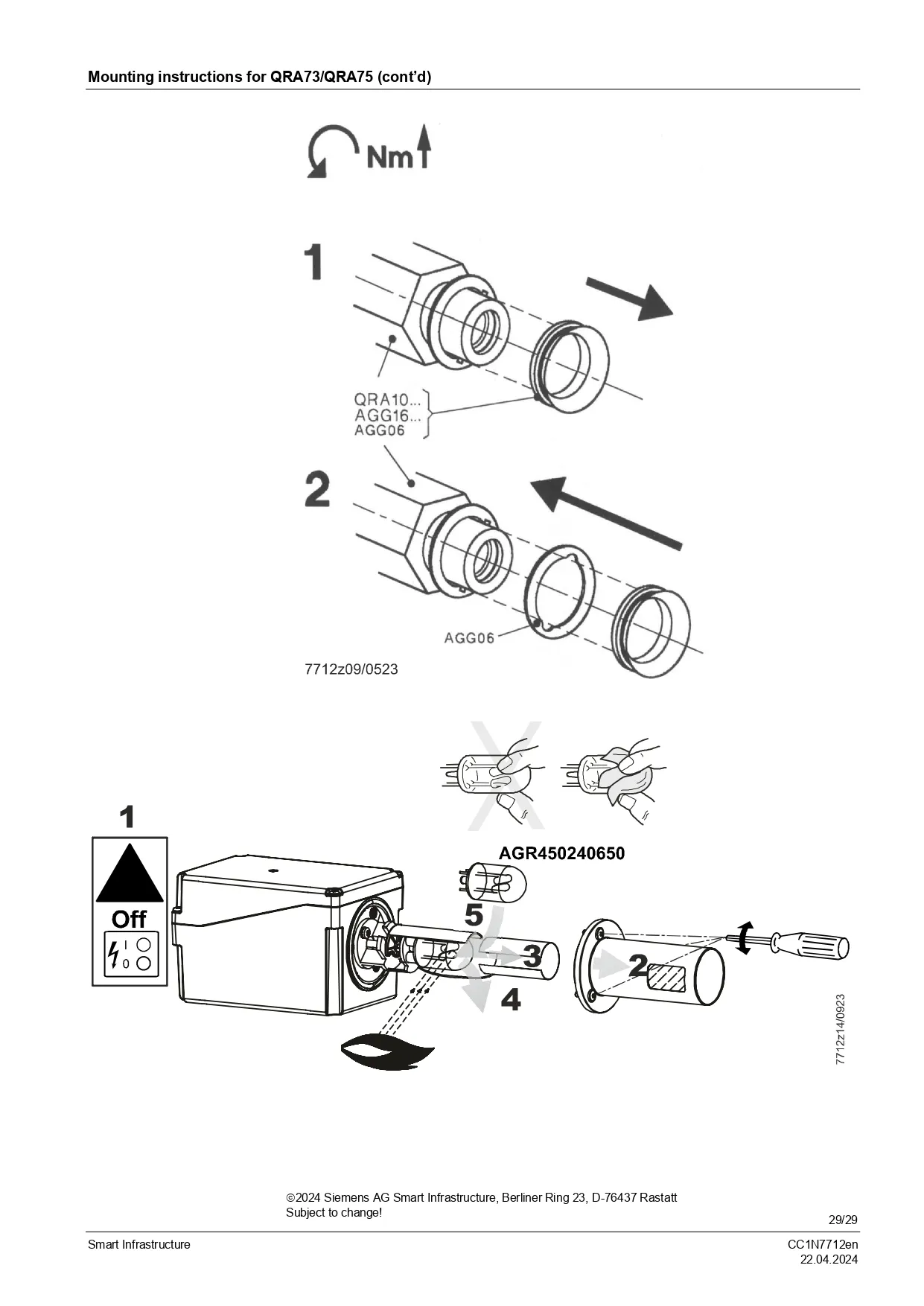 Mounting instructions for QRA73/QRA75 (cont'd)

Nm

1

QRA10...
AGG16...
AGG06

2

AGG06

7712z09/0523

1

Off

I
0

AGR450240650

5

3

4

2

7712z14/0923

©2024 Siemens AG Smart Infrastructure, Berliner Ring 23, D-76437 Rastatt
Subject to change!

29/29

Smart Infrastructure

CC1N7712en
22.04.2024