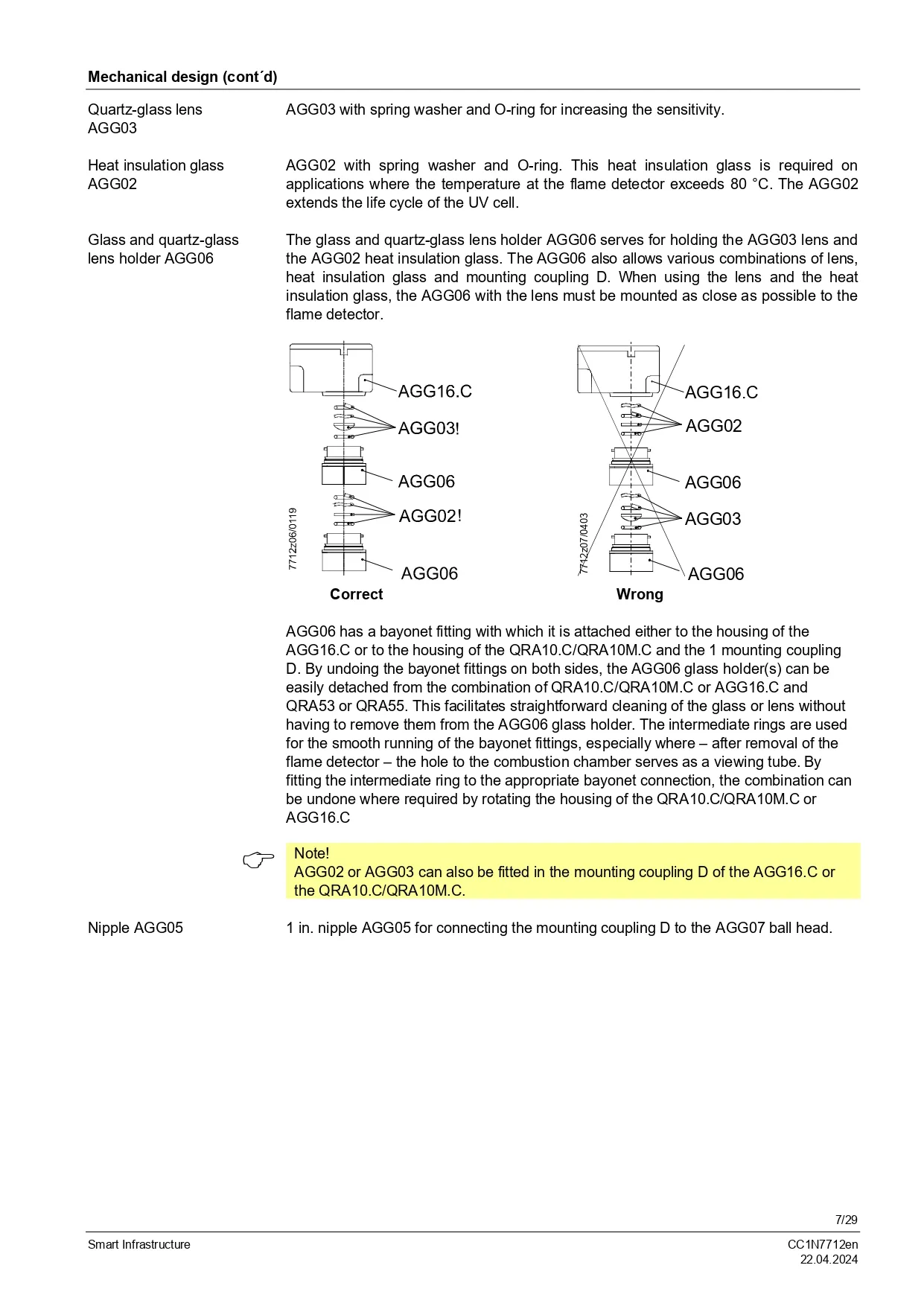 Mechanical design (cont´d)

Quartz-glass lens AGG03

AGG03 with spring washer and O-ring for increasing the sensitivity.

Heat insulation glass AGG02

AGG02 with spring washer and O-ring. This heat insulation glass is required on applications where the temperature at the flame detector exceeds 80 °C. The AGG02 extends the life cycle of the UV cell.

Glass and quartz-glass lens holder AGG06

The glass and quartz-glass lens holder AGG06 serves for holding the AGG03 lens and the AGG02 heat insulation glass. The AGG06 also allows various combinations of lens, heat insulation glass and mounting coupling D. When using the lens and the heat insulation glass, the AGG06 with the lens must be mounted as close as possible to the flame detector.

AGG16.C
AGG03!
AGG06
AGG02!
AGG06
7712z06/0119
Correct

AGG16.C
AGG02
AGG06
AGG03
AGG06
7712z07/0403
Wrong

AGG06 has a bayonet fitting with which it is attached either to the housing of the AGG16.C or to the housing of the QRA10.C/QRA10M.C and the 1 mounting coupling D. By undoing the bayonet fittings on both sides, the AGG06 glass holder(s) can be easily detached from the combination of QRA10.C/QRA10M.C or AGG16.C and QRA53 or QRA55. This facilitates straightforward cleaning of the glass or lens without having to remove them from the AGG06 glass holder. The intermediate rings are used for the smooth running of the bayonet fittings, especially where – after removal of the flame detector – the hole to the combustion chamber serves as a viewing tube. By fitting the intermediate ring to the appropriate bayonet connection, the combination can be undone where required by rotating the housing of the QRA10.C/QRA10M.C or AGG16.C

Note!
AGG02 or AGG03 can also be fitted in the mounting coupling D of the AGG16.C or the QRA10.C/QRA10M.C.

Nipple AGG05

1 in. nipple AGG05 for connecting the mounting coupling D to the AGG07 ball head.

7/29

Smart Infrastructure

CC1N7712en
22.04.2024