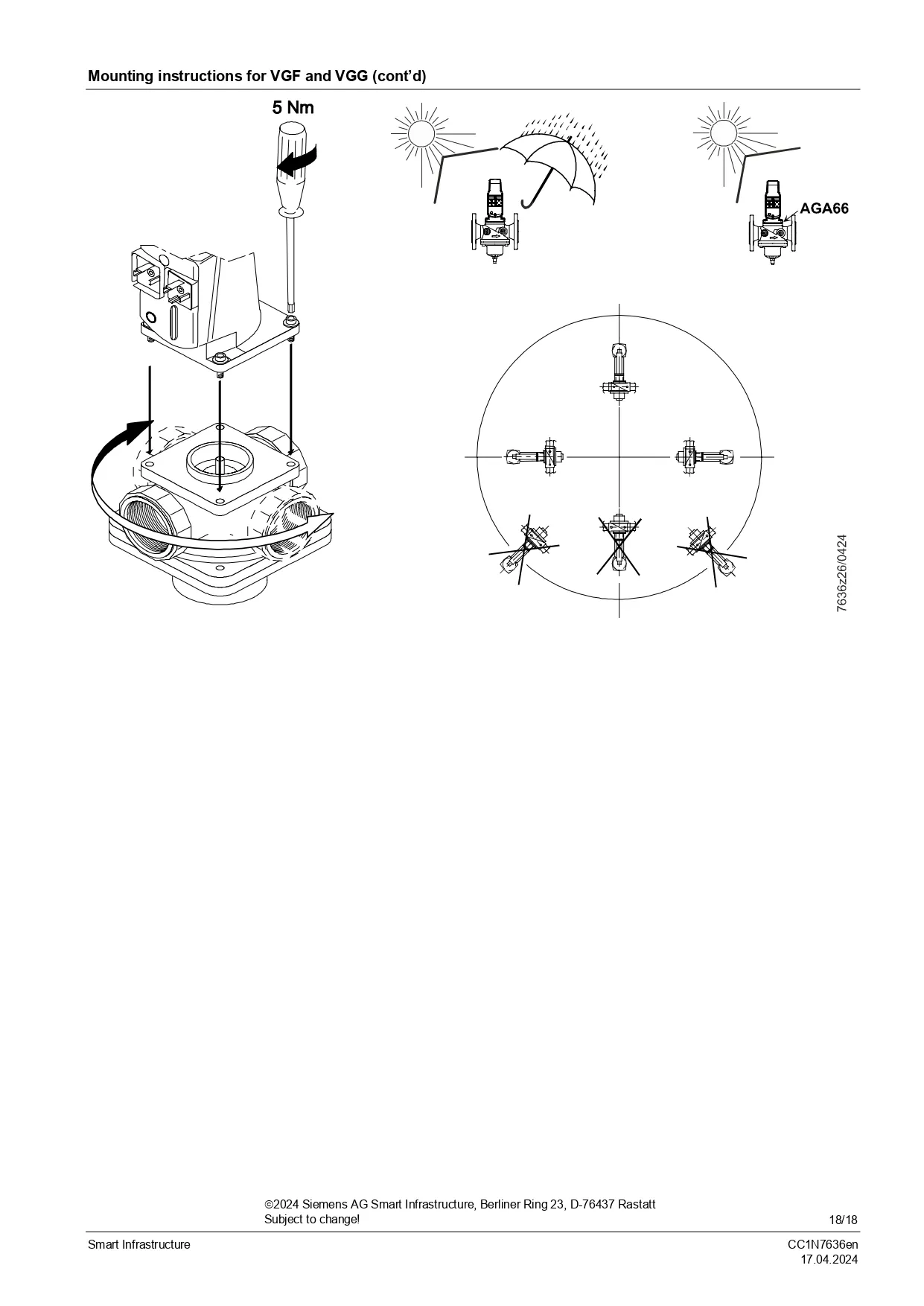 Mounting instructions for VGF and VGG (cont'd)

5 Nm

AGA66

7636z26/0424

©2024 Siemens AG Smart Infrastructure, Berliner Ring 23, D-76437 Rastatt
Subject to change!

18/18

Smart Infrastructure

CC1N7636en
17.04.2024